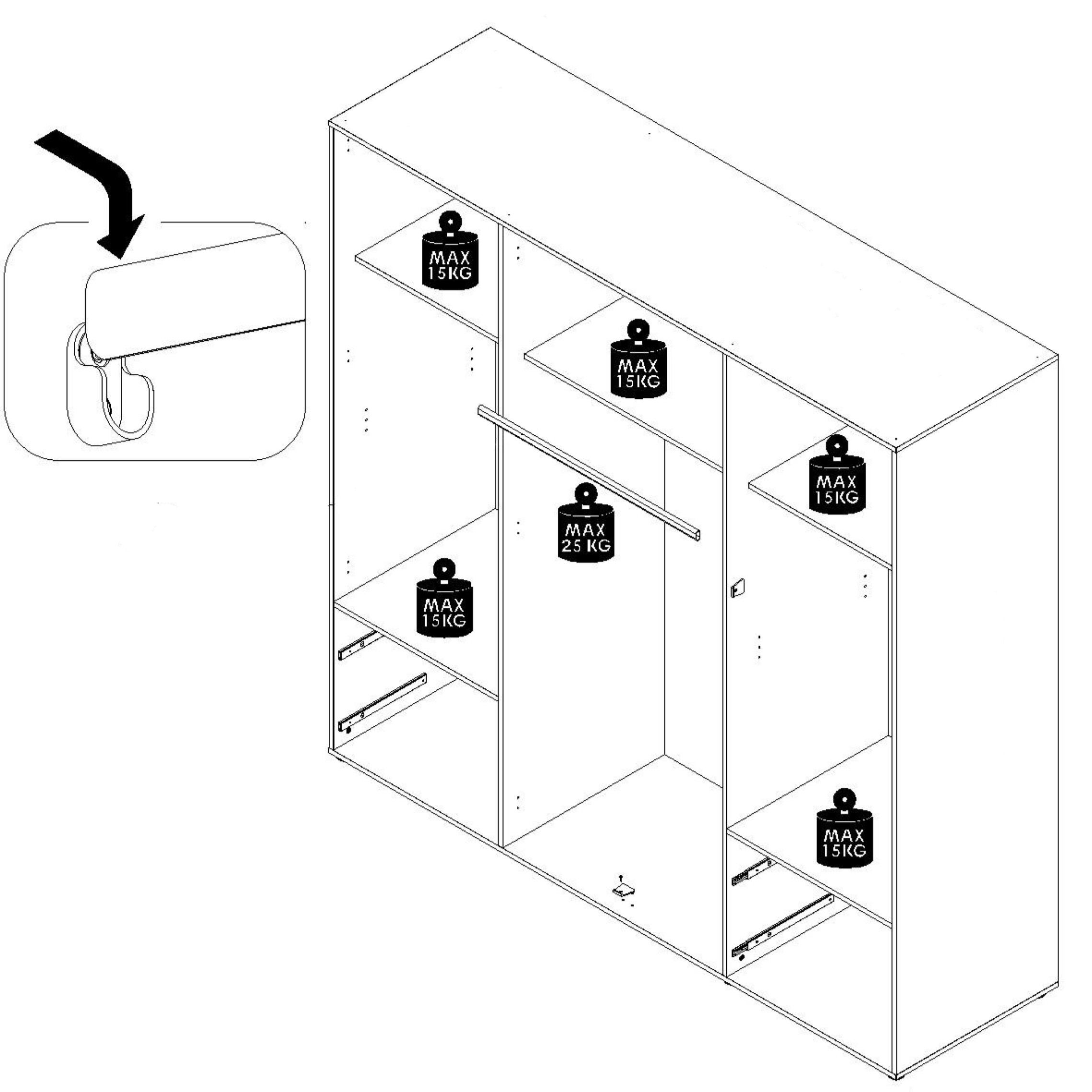 MAX 15KG

MAX 15KG

MAX 15KG

MAX 25 KG

MAX 15KG

MAX 15KG